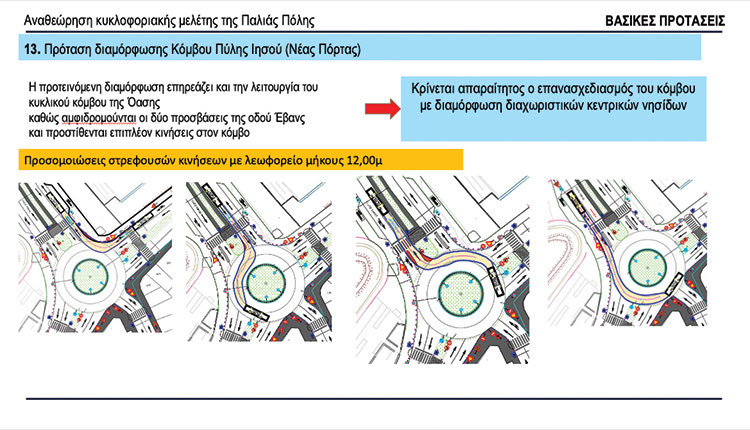 Αναθεώρηση κυκλοφοριακής μελέτης της Παλιάς Πόλης

ΒΑΣΙΚΕΣ ΠΡΟΤΑΣΕΙΣ

13. Πρόταση διαμόρφωσης Κόμβου Πύλης Ιησού (Νέας Πόρτας)

Η προτεινόμενη διαμόρφωση επηρεάζει και την λειτουργία του κυκλικού κόμβου της Όασης
καθώς αμφιδρομούνται οι δύο προσβάσεις της οδού Έβανς και προστίθενται επιπλέον κινήσεις στον κόμβο

Κρίνεται απαραίτητος ο επανασχεδιασμός του κόμβου με διαμόρφωση διαχωριστικών κεντρικών νησίδων

Προσομοιώσεις στρεφουσών κινήσεων με λεωφορείο μήκους 12,00μ