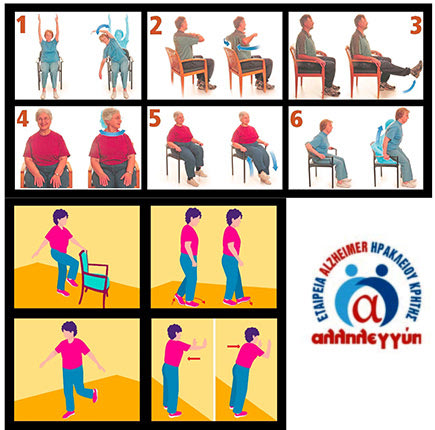 1
2
3
4
5
6

ΕΤΑΙΡΕΙΑ ALZHEIMER ΗΡΑΚΛΕΙΟΥ ΚΡΗΤΗΣ
α
αλληλεγγύη